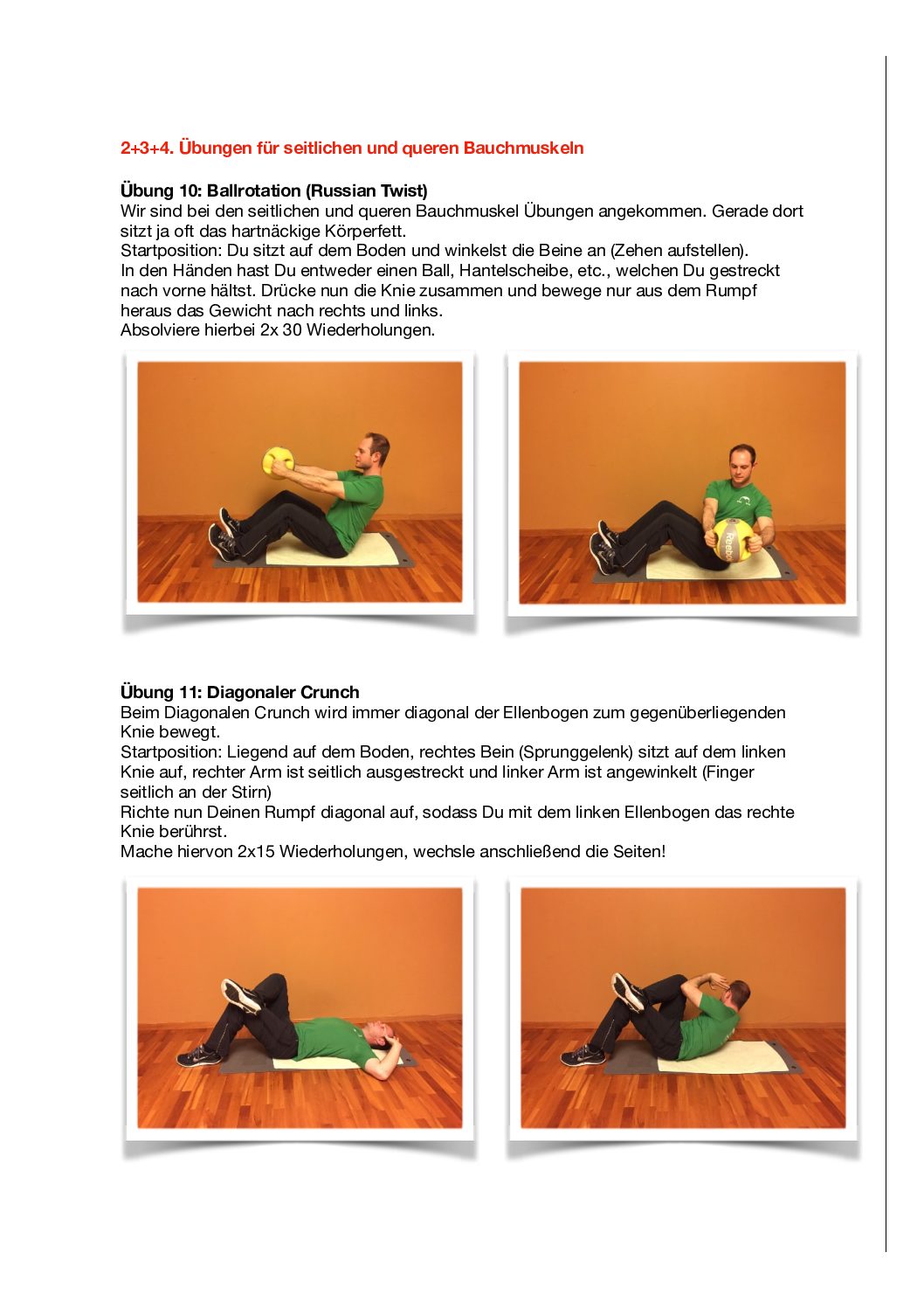 2+3+4. Übungen für seitlichen und queren Bauchmuskeln

Übung 10: Ballrotation (Russian Twist)
Wir sind bei den seitlichen und queren Bauchmuskel Übungen angekommen. Gerade dort sitzt ja oft das hartnäckige Körperfett.
Startposition: Du sitzt auf dem Boden und winkelst die Beine an (Zehen aufstellen).
In den Händen hast Du entweder einen Ball, Hantelscheibe, etc., welchen Du gestreckt nach vorne hältst. Drücke nun die Knie zusammen und bewege nur aus dem Rumpf heraus das Gewicht nach rechts und links.
Absolviere hierbei 2x 30 Wiederholungen.

Reebok

Übung 11: Diagonaler Crunch
Beim Diagonalen Crunch wird immer diagonal der Ellenbogen zum gegenüberliegenden Knie bewegt.
Startposition: Liegend auf dem Boden, rechtes Bein (Sprunggelenk) sitzt auf dem linken Knie auf, rechter Arm ist seitlich ausgestreckt und linker Arm ist angewinkelt (Finger seitlich an der Stirn)
Richte nun Deinen Rumpf diagonal auf, sodass Du mit dem linken Ellenbogen das rechte Knie berührst.
Mache hiervon 2x15 Wiederholungen, wechsle anschließend die Seiten!